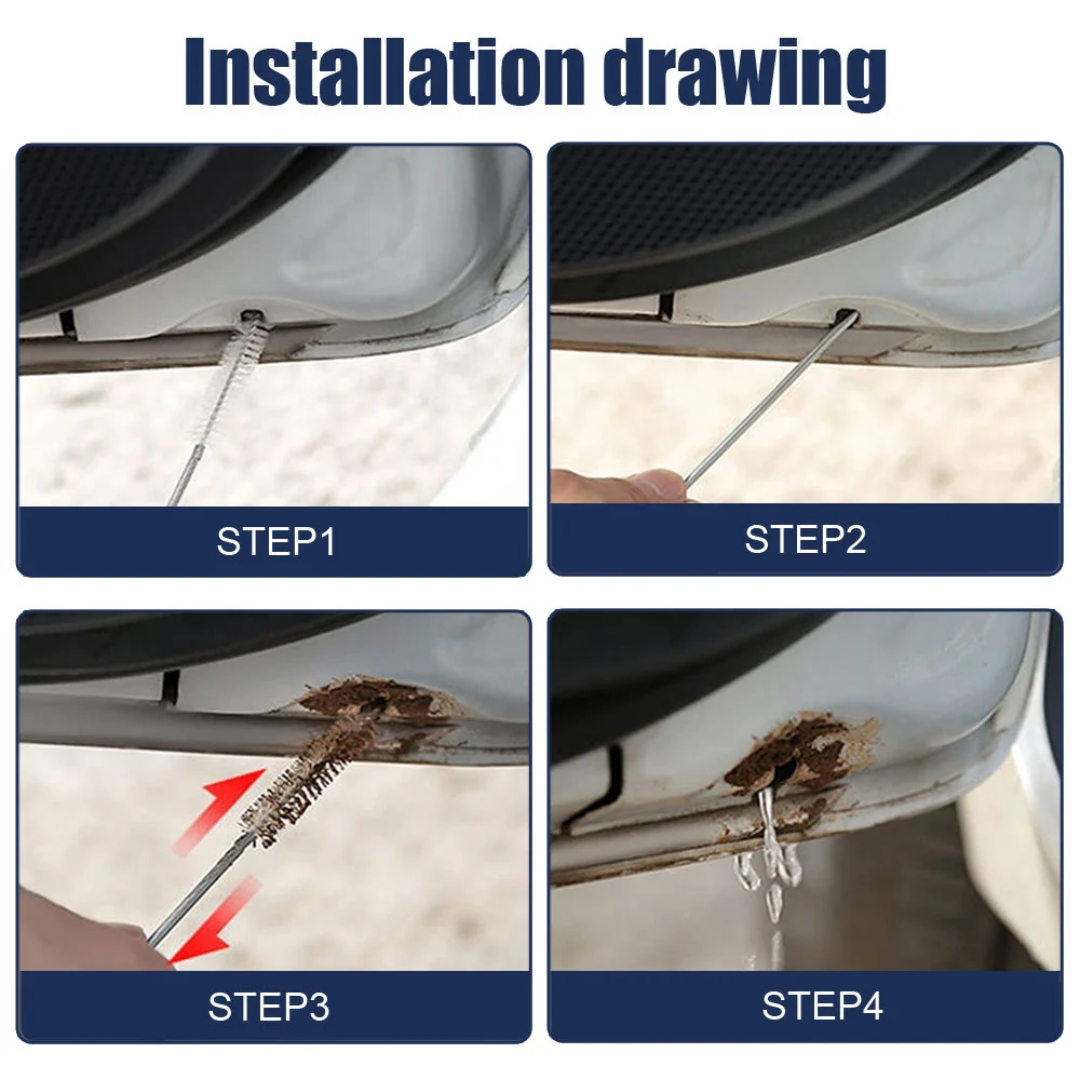 Installation drawing

STEP1

STEP2

STEP3

STEP4